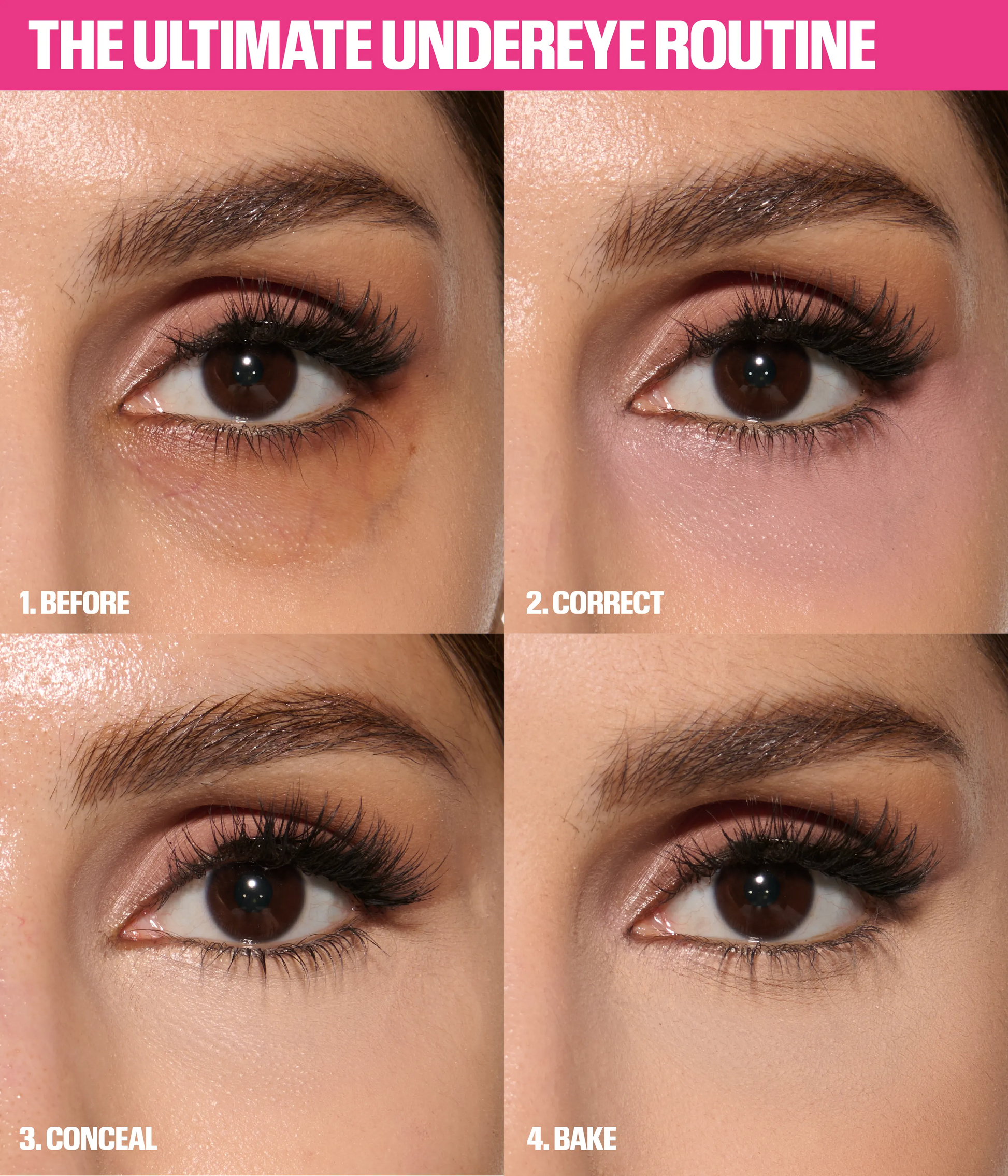 THE ULTIMATE UNDEREYE ROUTINE

1. BEFORE

2. CORRECT

3. CONCEAL

4. BAKE