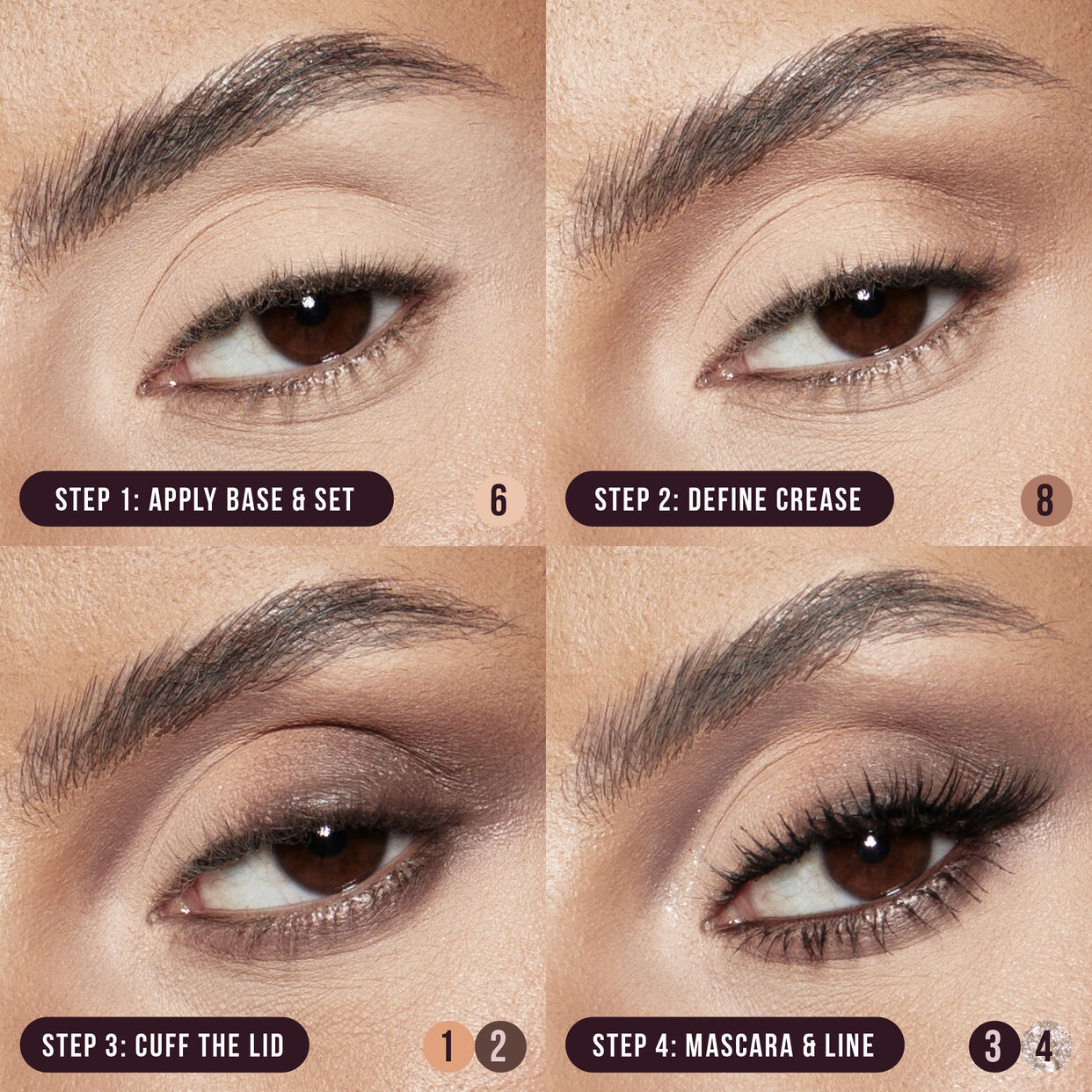 STEP 1: APPLY BASE & SET

6

STEP 2: DEFINE CREASE

8

STEP 3: CUFF THE LID

1 2

STEP 4: MASCARA & LINE

3 4